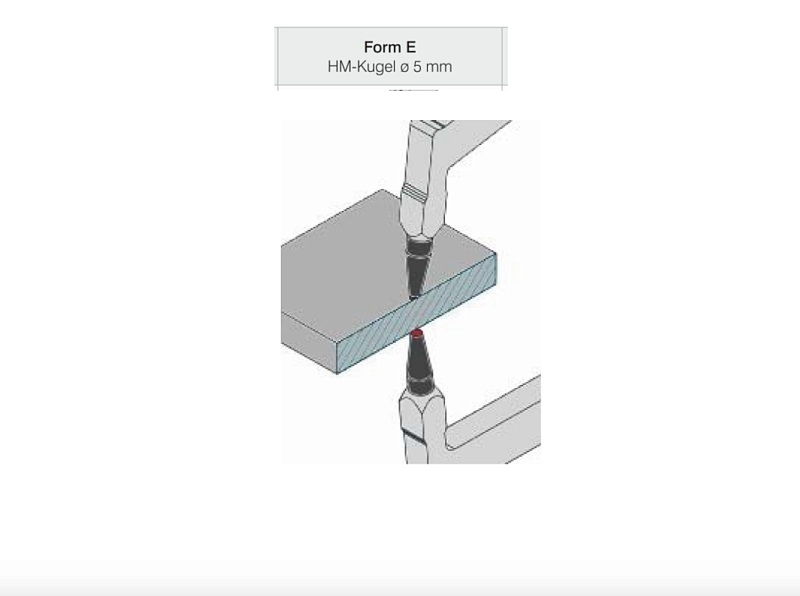 Form E
HM-Kugel ø 5 mm